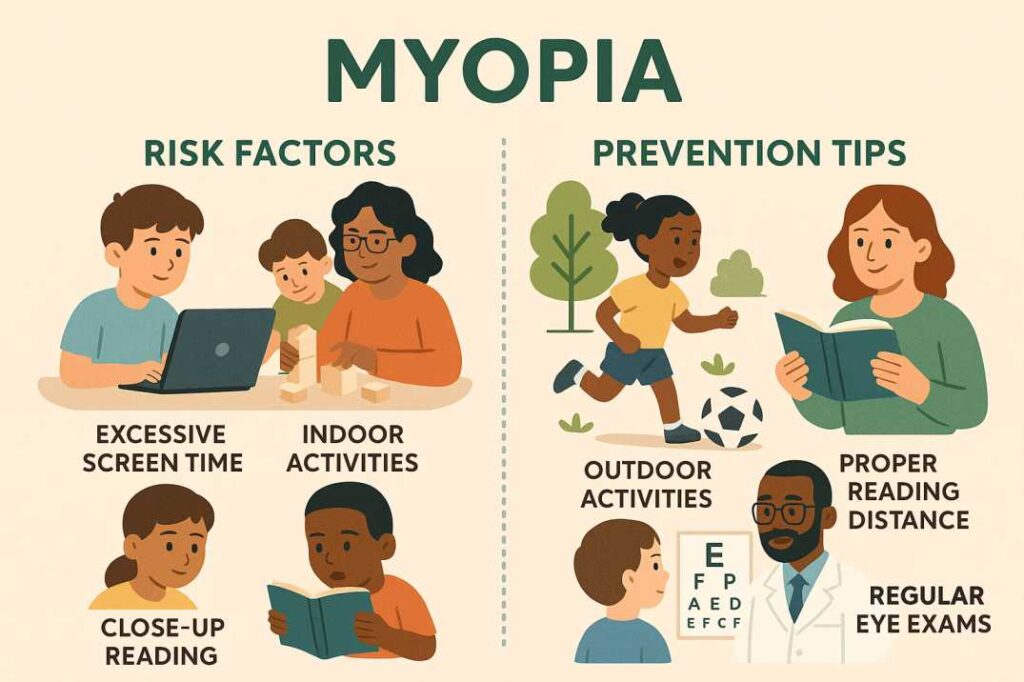 MYOPIA

RISK FACTORS

EXCESSIVE SCREEN TIME

INDOOR ACTIVITIES

CLOSE-UP READING

PREVENTION TIPS

OUTDOOR ACTIVITIES

PROPER READING DISTANCE

E
F P
A E D
E F C F

REGULAR EYE EXAMS