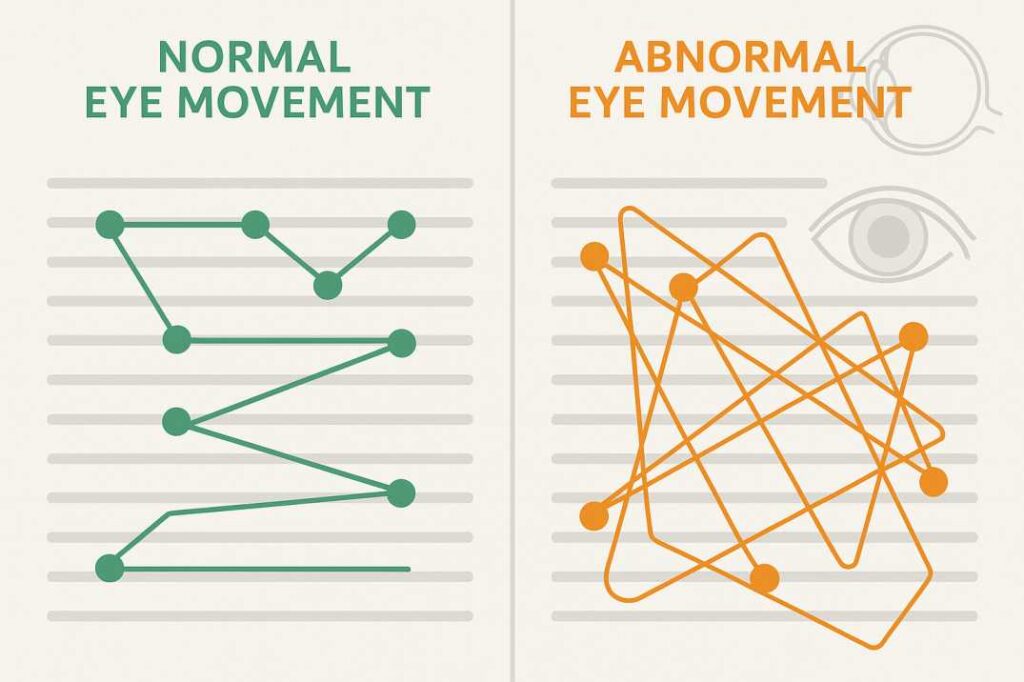 NORMAL EYE MOVEMENT

ABNORMAL EYE MOVEMENT